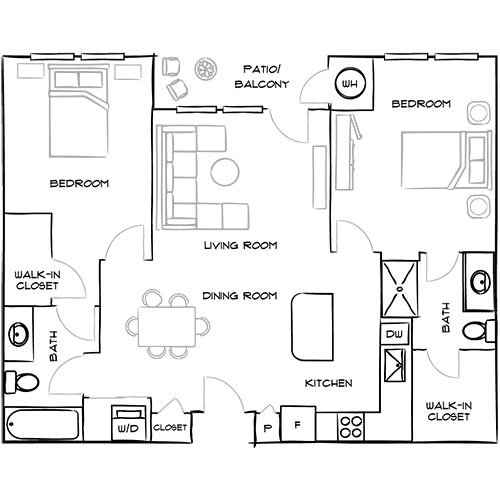 PATIO/
BALCONY

WH

BEDROOM

BEDROOM

LIVING ROOM

WALK-IN
CLOSET

DINING ROOM

BATH

BATH

DW

KITCHEN

WALK-IN
CLOSET

W/D

CLOSET

P

F